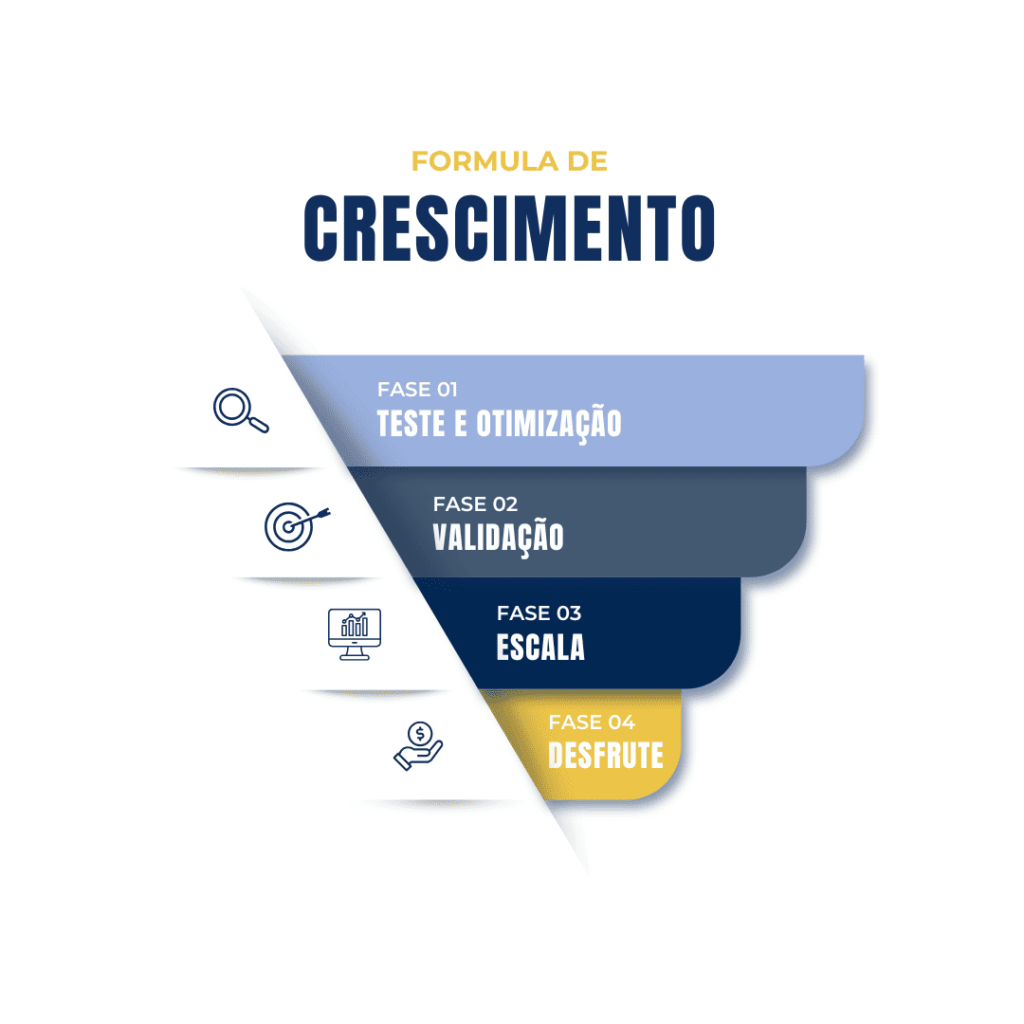 FORMULA DE
CRESCIMENTO

FASE 01
TESTE E OTIMIZAÇÃO

FASE 02
VALIDAÇÃO

FASE 03
ESCALA

FASE 04
DESFRUTE